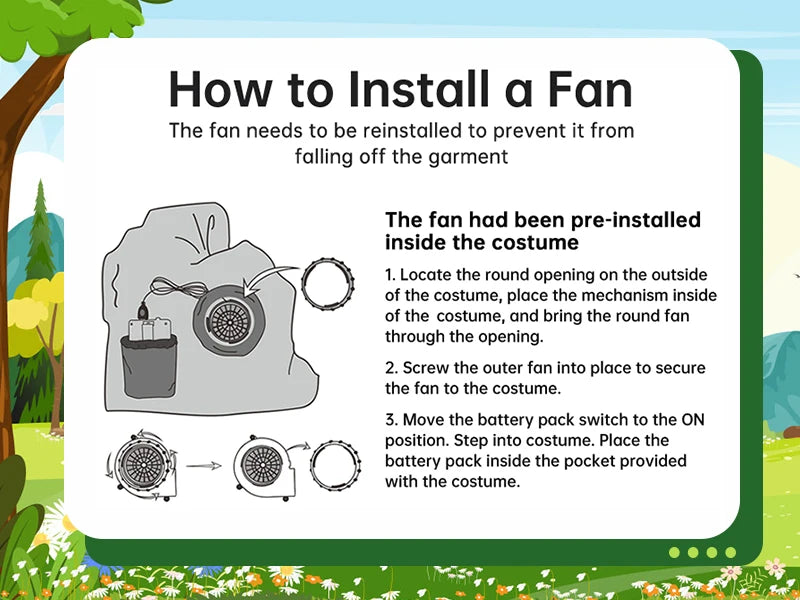 How to Install a Fan

The fan needs to be reinstalled to prevent it from falling off the garment

The fan had been pre-installed inside the costume

1. Locate the round opening on the outside of the costume, place the mechanism inside of the  costume, and bring the round fan through the opening.

2. Screw the outer fan into place to secure the fan to the costume.

3. Move the battery pack switch to the ON position. Step into costume. Place the battery pack inside the pocket provided with the costume.